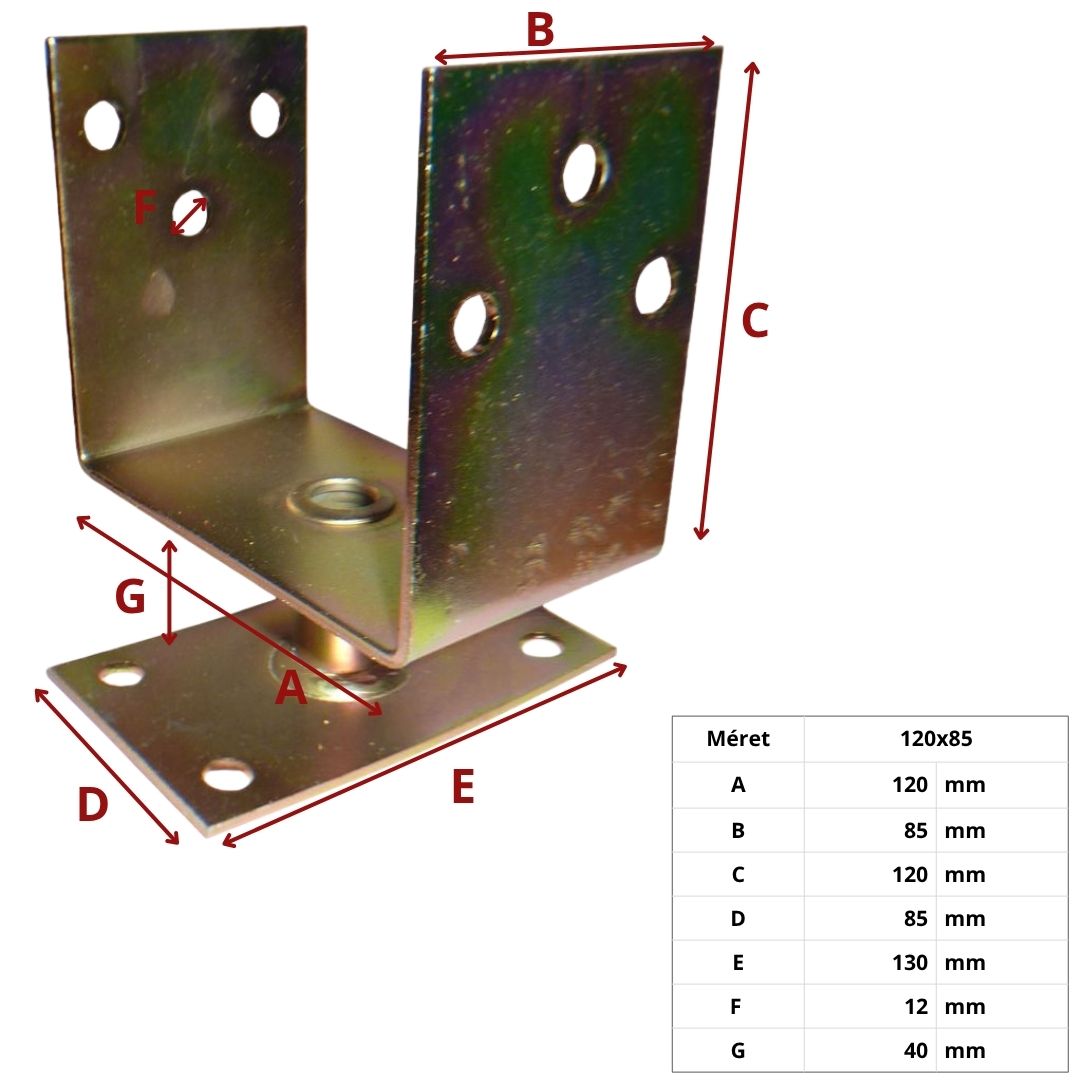 B

F

C

G

A

D

E

| Méret | 120x85 | |
|---|---|---|
| A | 120 | mm |
| B | 85 | mm |
| C | 120 | mm |
| D | 85 | mm |
| E | 130 | mm |
| F | 12 | mm |
| G | 40 | mm |